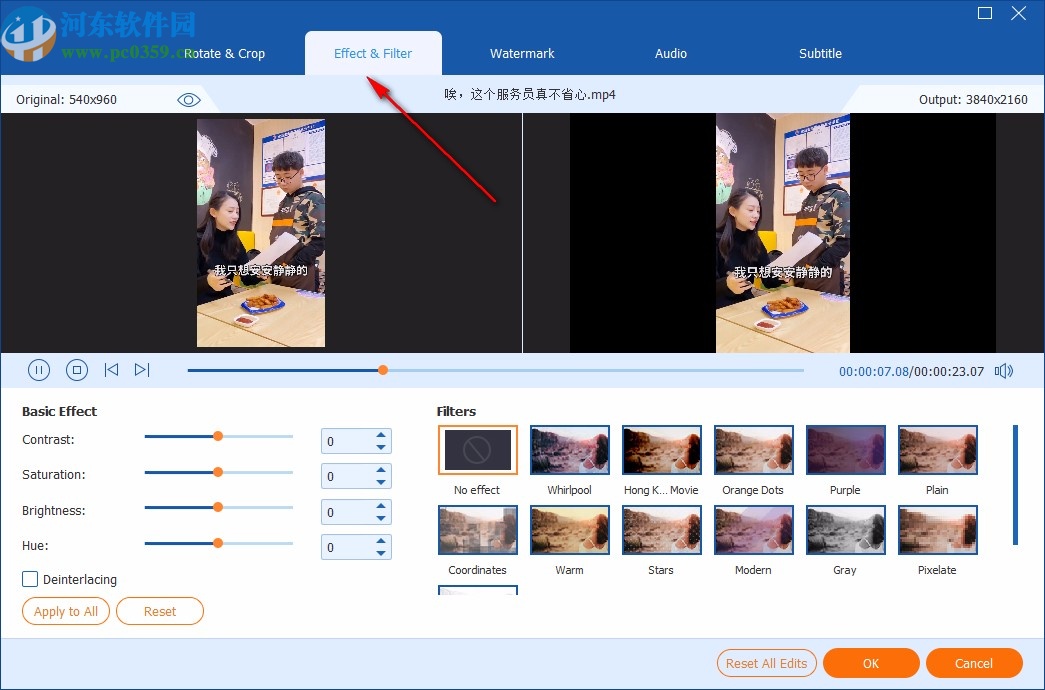 河东软件园
www.pc0359.cn

Rotate & Crop
Effect & Filter
Watermark
Audio
Subtitle

Original: 540x960
唉，这个服务员真不省心.mp4
Output: 3840x2160

我只想安安静静的
我只想安安静静的

00:00:07.08/00:00:23.07

Basic Effect
Contrast: 0
Saturation: 0
Brightness: 0
Hue: 0
Deinterlacing
Apply to All
Reset

Filters
No effect
Whirlpool
Hong K... Movie
Orange Dots
Purple
Plain
Coordinates
Warm
Stars
Modern
Gray
Pixelate

Reset All Edits
OK
Cancel