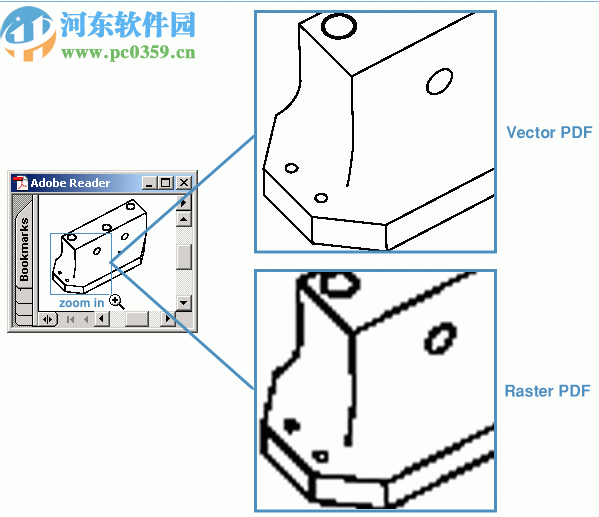 河东软件园
www.pc0359.cn

Adobe Reader

Bookmarks

zoom in

Vector PDF

Raster PDF