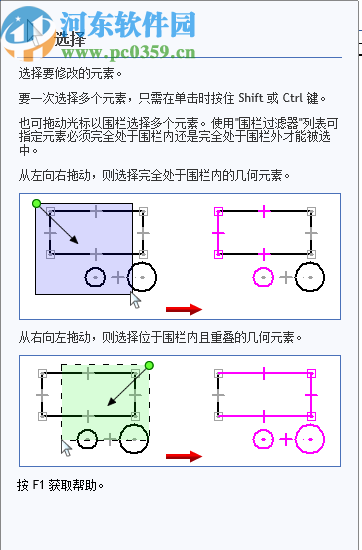 河东软件园
www.pc0359.cn
选择

选择要修改的元素。

要一次选择多个元素，只需在单击时按住 Shift 或 Ctrl 键。

也可拖动光标以围栏选择多个元素。使用"围栏过滤器"列表可指定元素必须完全处于围栏内还是完全处于围栏外才能被选中。

从左向右拖动，则选择完全处于围栏内的几何元素。

从右向左拖动，则选择位于围栏内且重叠的几何元素。

按 F1 获取帮助。