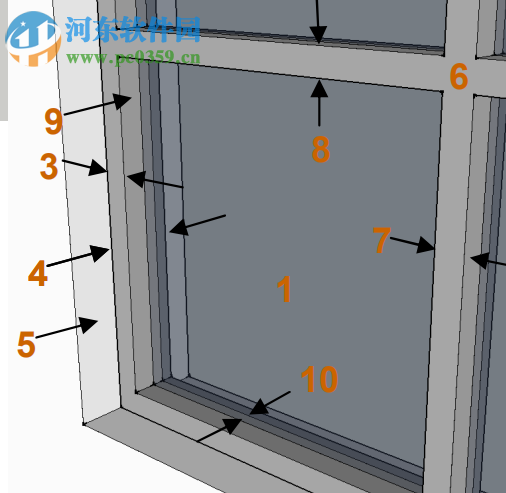 河东软件园
www.pc0359.cn

6
9
8
3
7
4
1
5
10